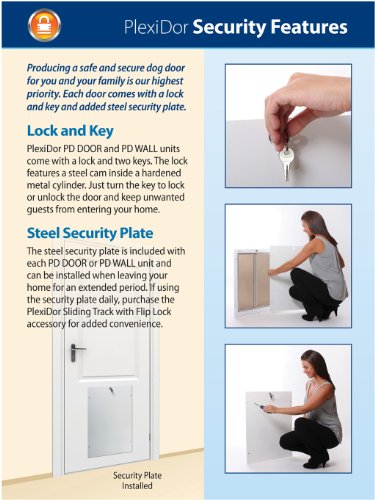 PlexiDor Security Features

Producing a safe and secure dog door for you and your family is our highest priority. Each door comes with a lock and key and added steel security plate.

Lock and Key

PlexiDor PD DOOR and PD WALL units come with a lock and two keys. The lock features a steel cam inside a hardened metal cylinder. Just turn the key to lock or unlock the door and keep unwanted guests from entering your home.

Steel Security Plate

The steel security plate is included with each PD DOOR or PD WALL unit and can be installed when leaving your home for an extended period. If using the security plate daily, purchase the PlexiDor Sliding Track with Flip Lock accessory for added convenience.

Security Plate Installed